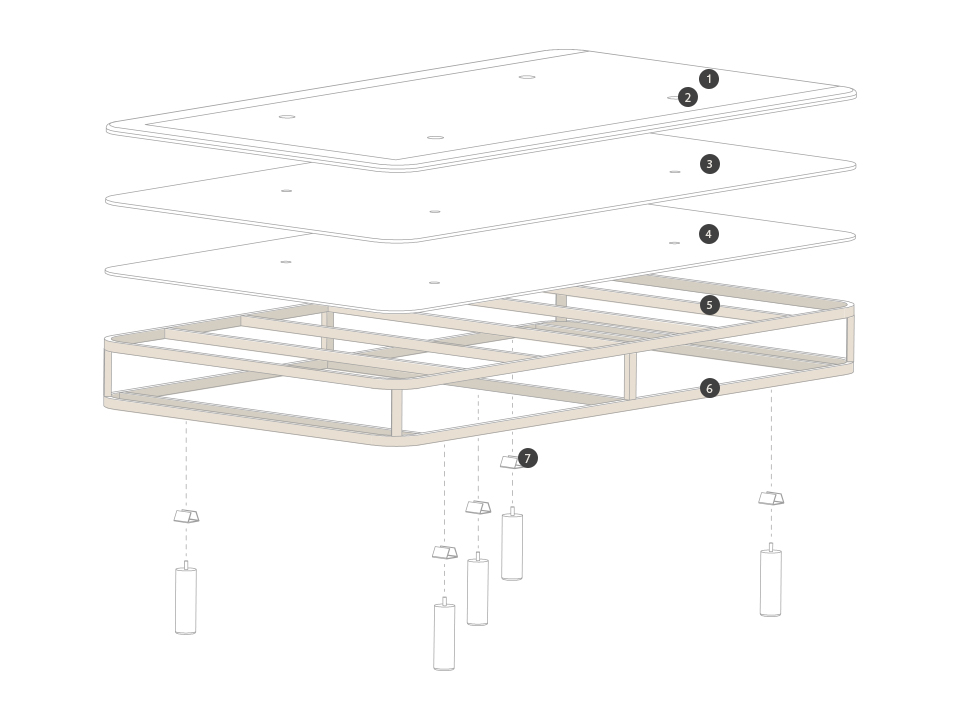 1
2
3
4
5
6
7