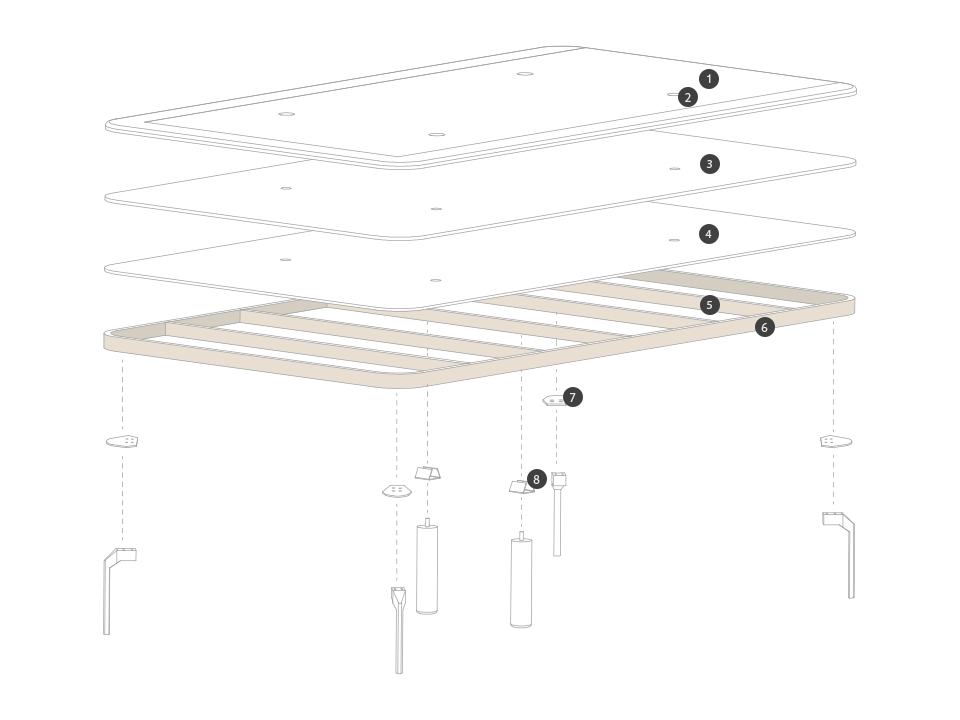 1
2
3
4
5
6
7
8