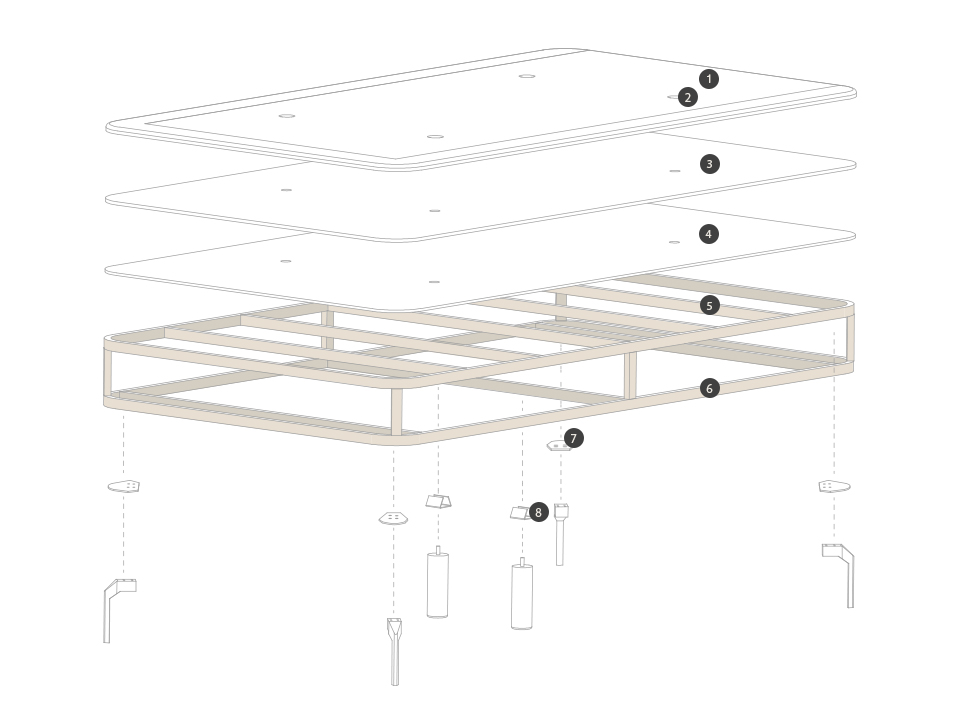 1
2
3
4
5
6
7
8