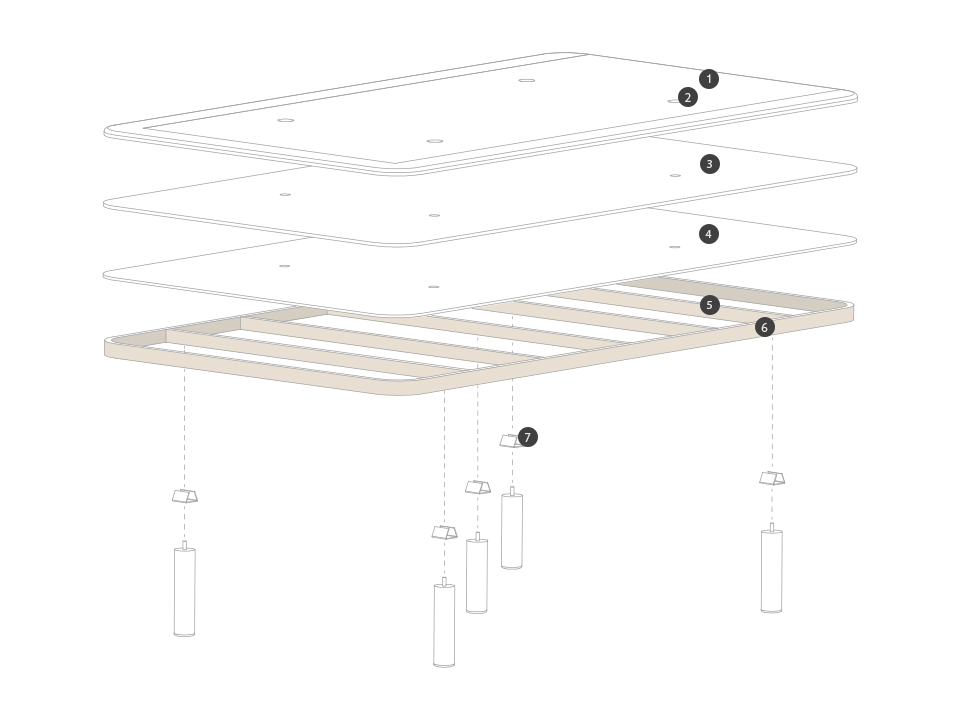 1
2
3
4
5
6
7